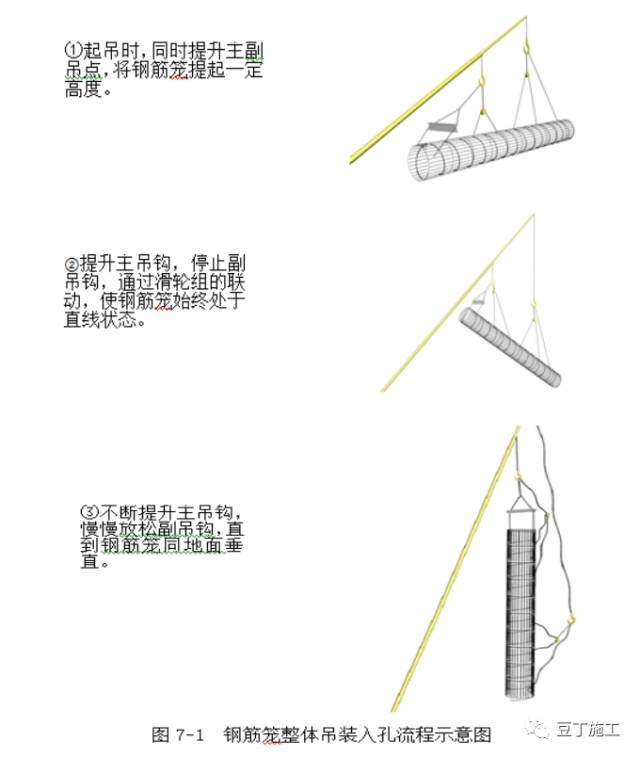 ①起吊时，同时提升主副吊点，将钢筋笼提起一定高度。

②提升主吊钩，停止副吊钩，通过滑轮组的联动，使钢筋笼始终处于直线状态。

③不断提升主吊钩，慢慢放松副吊钩，直到钢筋笼同地面垂直。

图 7-1　钢筋笼整体吊装入孔流程示意图

豆丁施工